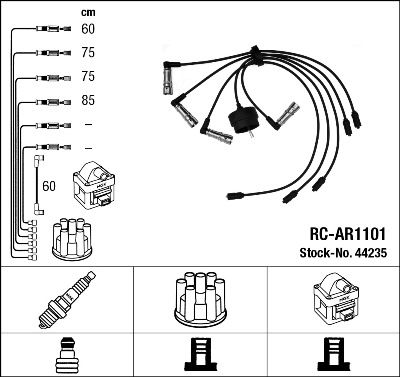 cm
60
75
75
85
–
–
60

RC-AR1101
Stock-No. 44235