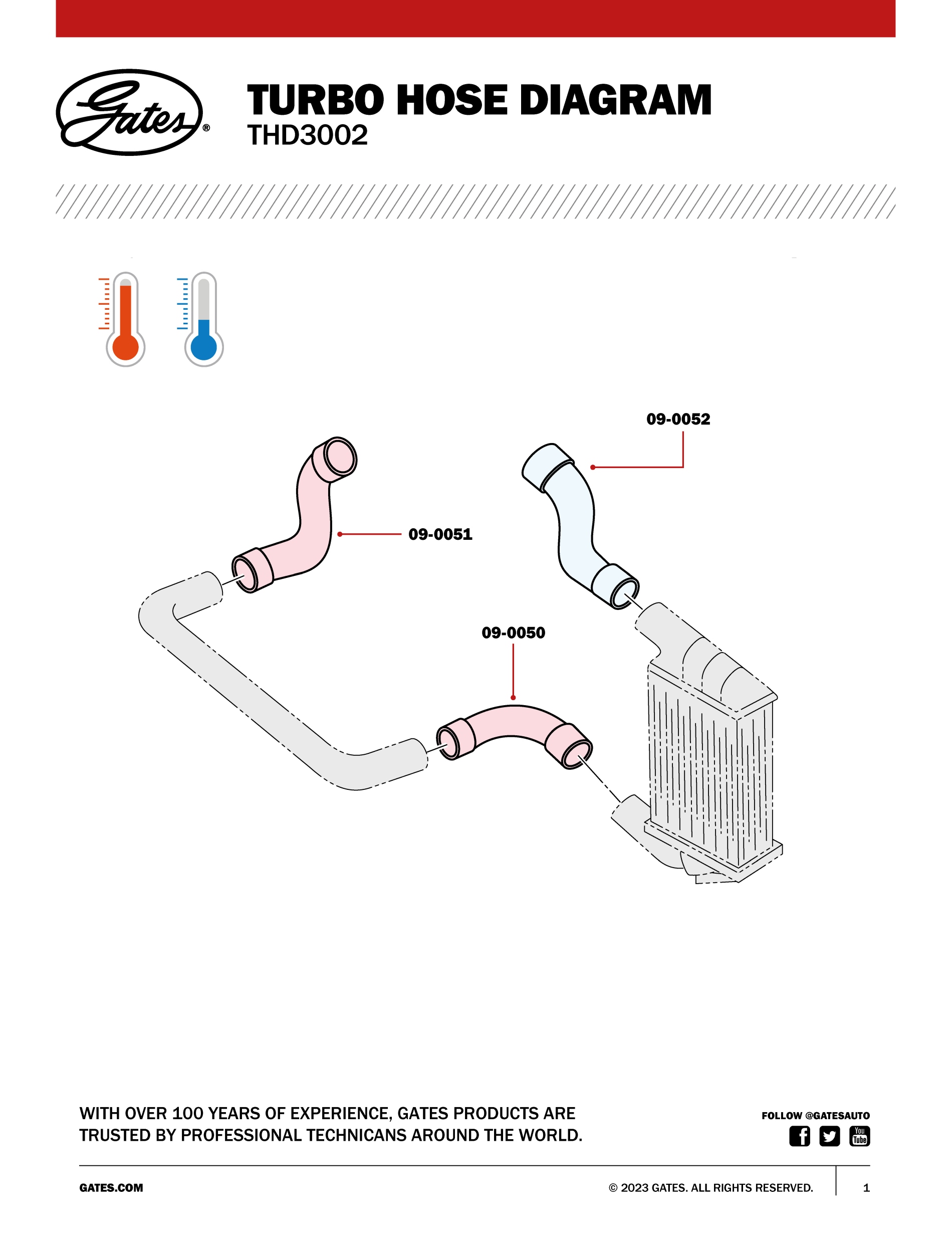 Gates®

TURBO HOSE DIAGRAM
THD3002

09-0052

09-0051

09-0050

WITH OVER 100 YEARS OF EXPERIENCE, GATES PRODUCTS ARE TRUSTED BY PROFESSIONAL TECHNICANS AROUND THE WORLD.

FOLLOW @GATESAUTO

You Tube

GATES.COM

© 2023 GATES. ALL RIGHTS RESERVED.

1