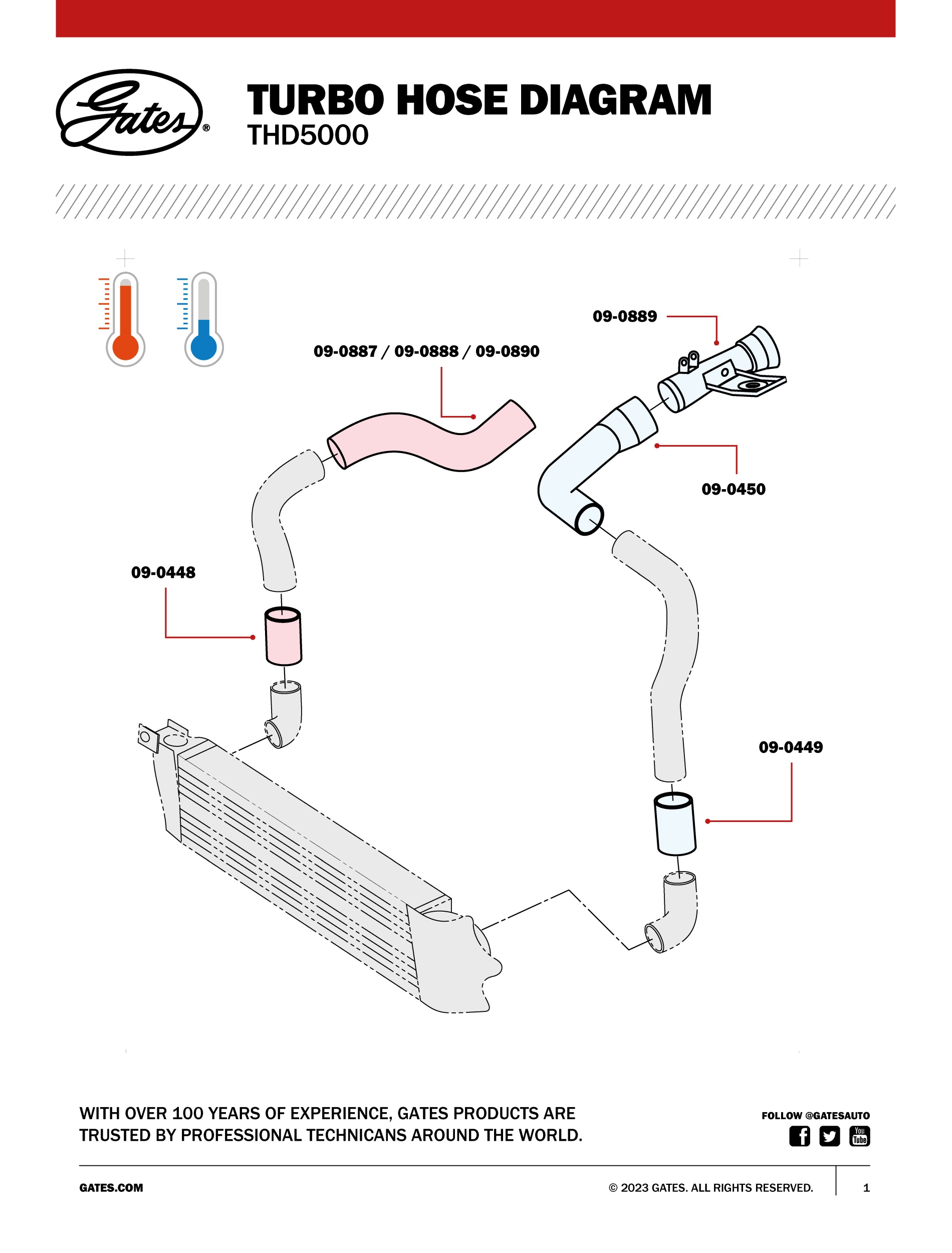 Gates®

TURBO HOSE DIAGRAM
THD5000

09-0889

09-0887 / 09-0888 / 09-0890

09-0450

09-0448

09-0449

WITH OVER 100 YEARS OF EXPERIENCE, GATES PRODUCTS ARE TRUSTED BY PROFESSIONAL TECHNICANS AROUND THE WORLD.

FOLLOW @GATESAUTO

You Tube

GATES.COM

© 2023 GATES. ALL RIGHTS RESERVED.

1