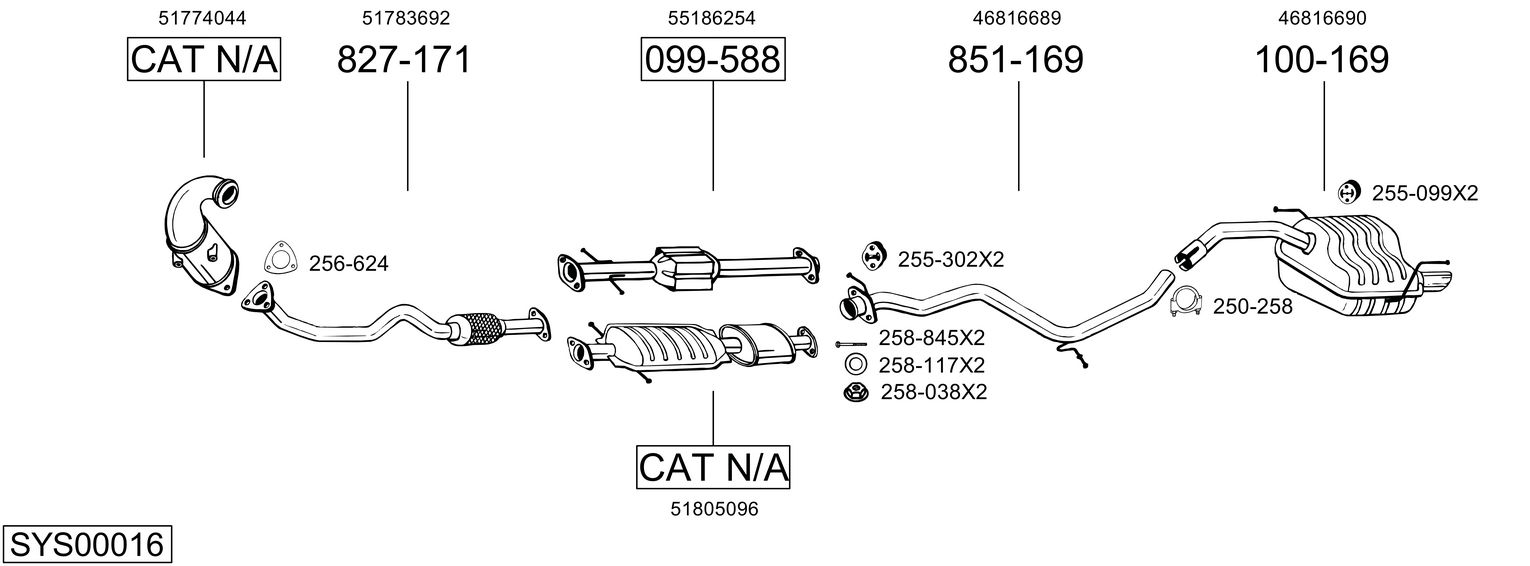 51774044
CAT N/A

51783692
827-171

55186254
099-588

46816689
851-169

46816690
100-169

255-099X2

256-624

255-302X2

250-258

258-845X2
258-117X2
258-038X2

CAT N/A
51805096

SYS00016