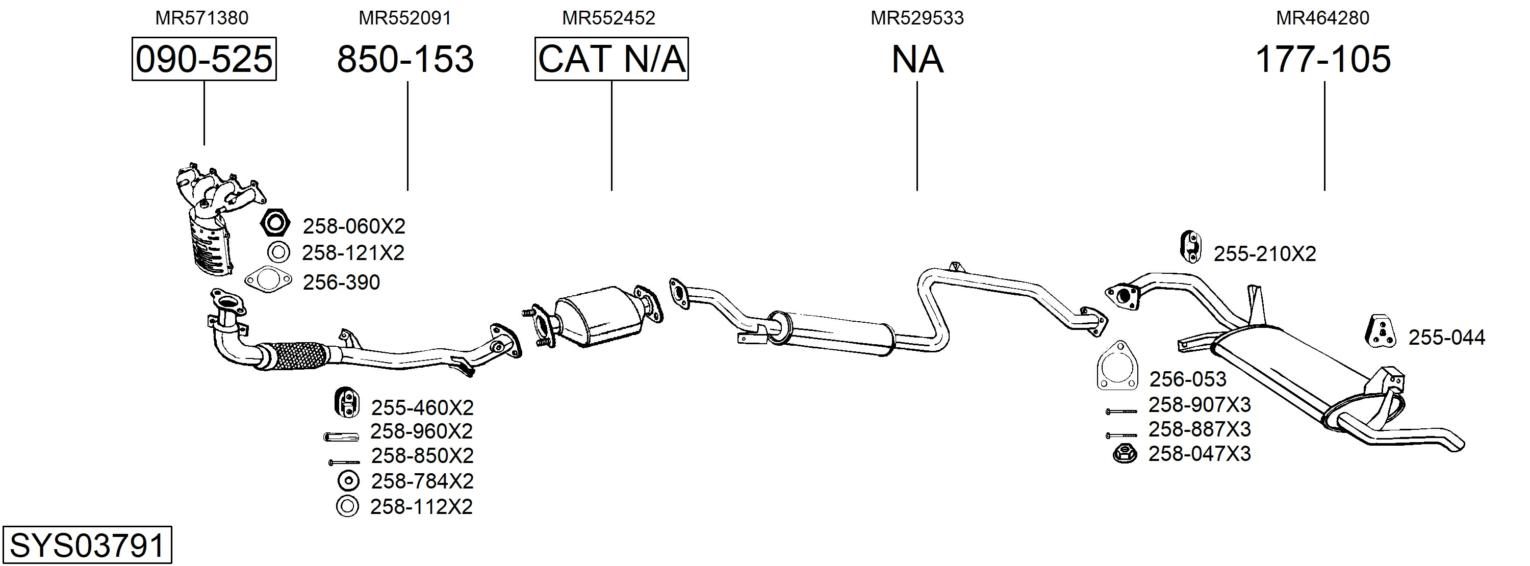 MR571380
090-525

MR552091
850-153

MR552452
CAT N/A

MR529533
NA

MR464280
177-105

258-060X2
258-121X2
256-390

255-460X2
258-960X2
258-850X2
258-784X2
258-112X2

255-210X2
255-044
256-053
258-907X3
258-887X3
258-047X3

SYS03791