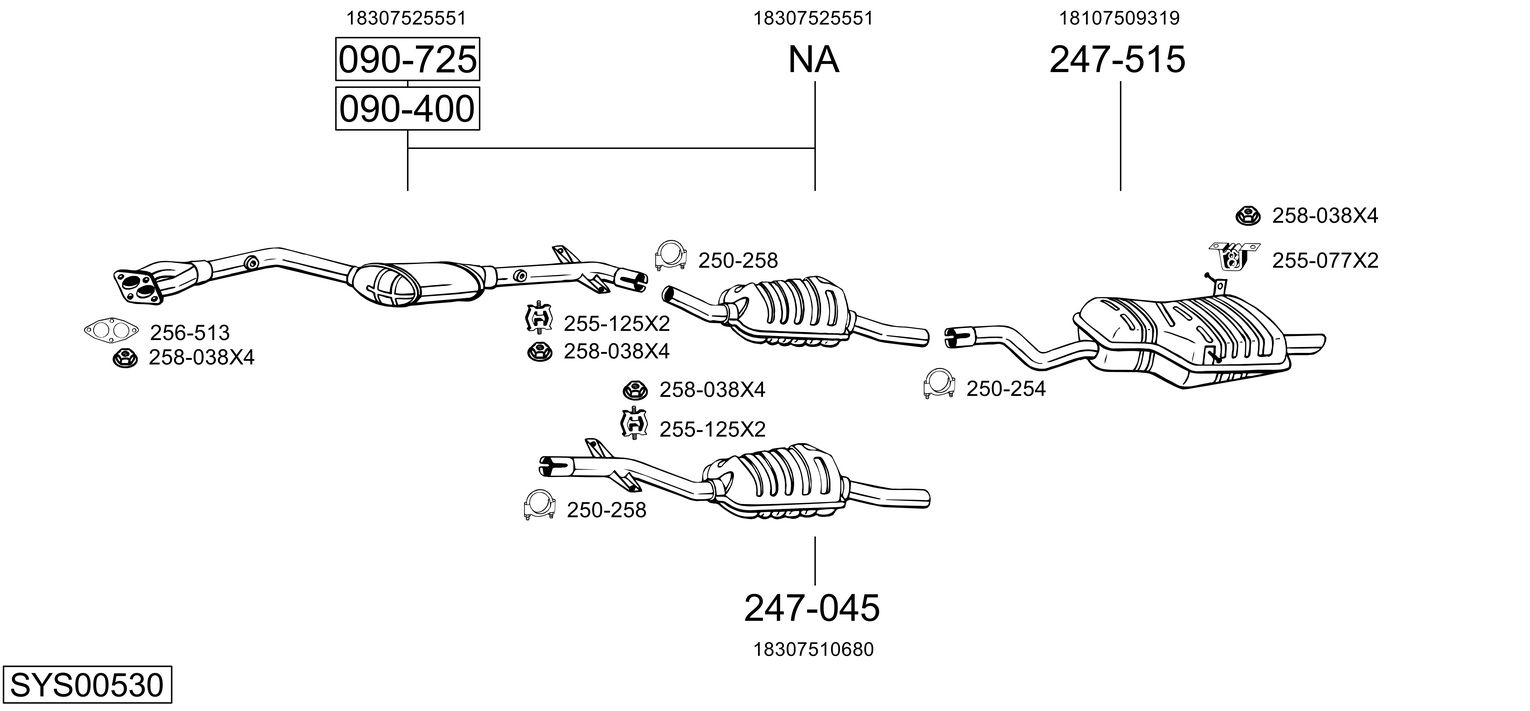 18307525551

090-725

090-400

18307525551

NA

18107509319

247-515

258-038X4

255-077X2

250-258

256-513

258-038X4

255-125X2

258-038X4

258-038X4

255-125X2

250-254

250-258

247-045

18307510680

SYS00530