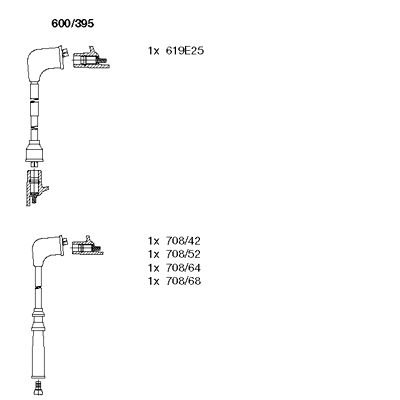 600/395

1x 619E25

1x 708/42
1x 708/52
1x 708/64
1x 708/68