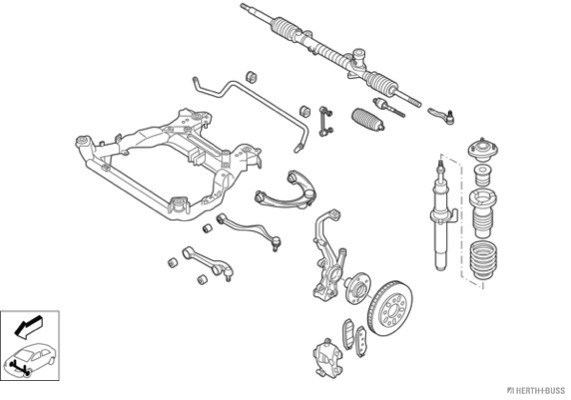 HERTH+BUSS