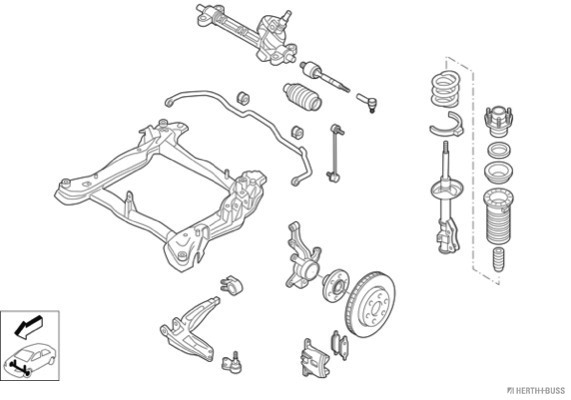 HERTH+BUSS