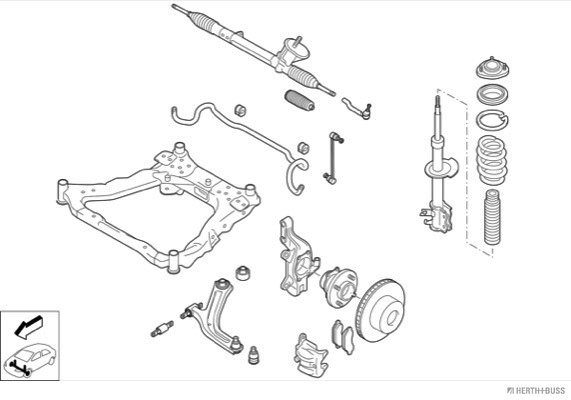 HERTH+BUSS