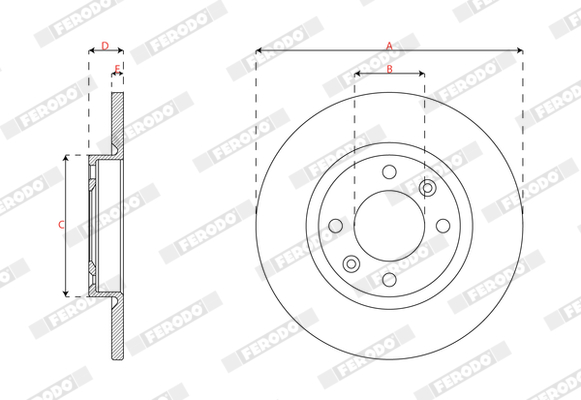 D
E
C
A
B
FERODO