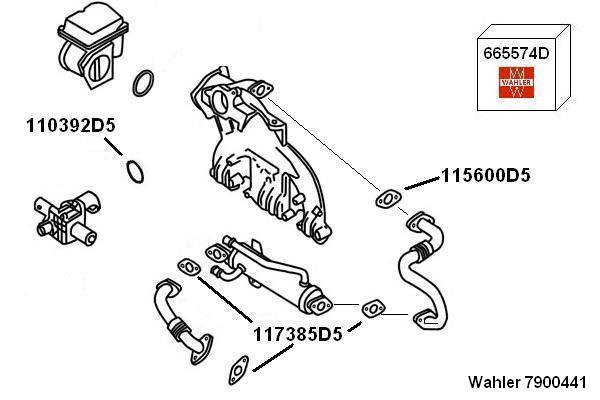 665574D
WAHLER

110392D5

115600D5

117385D5

Wahler 7900441