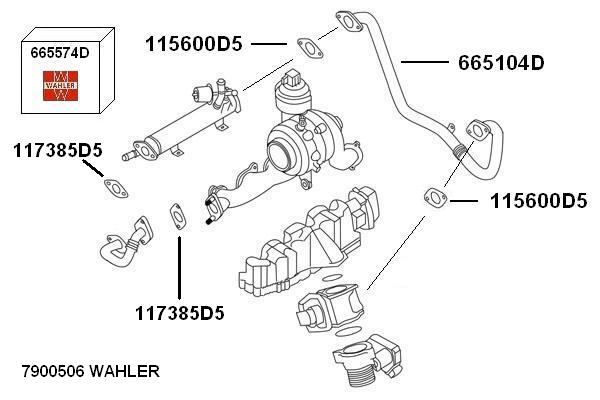 665574D

WAHLER

115600D5

665104D

117385D5

115600D5

117385D5

7900506 WAHLER