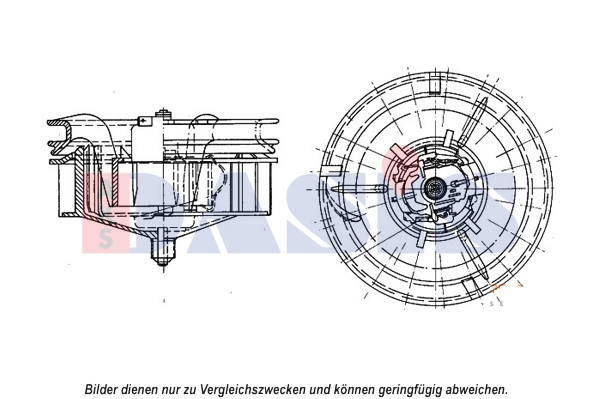 DASIS

Bilder dienen nur zu Vergleichszwecken und können geringfügig abweichen.