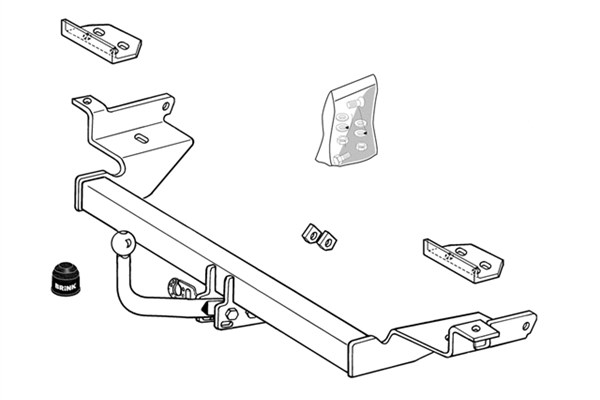 BRINK