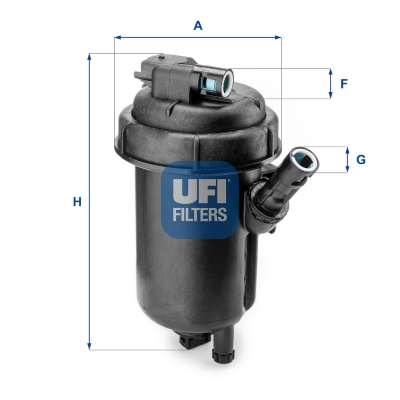 A

F

G

H

UFI
FILTERS