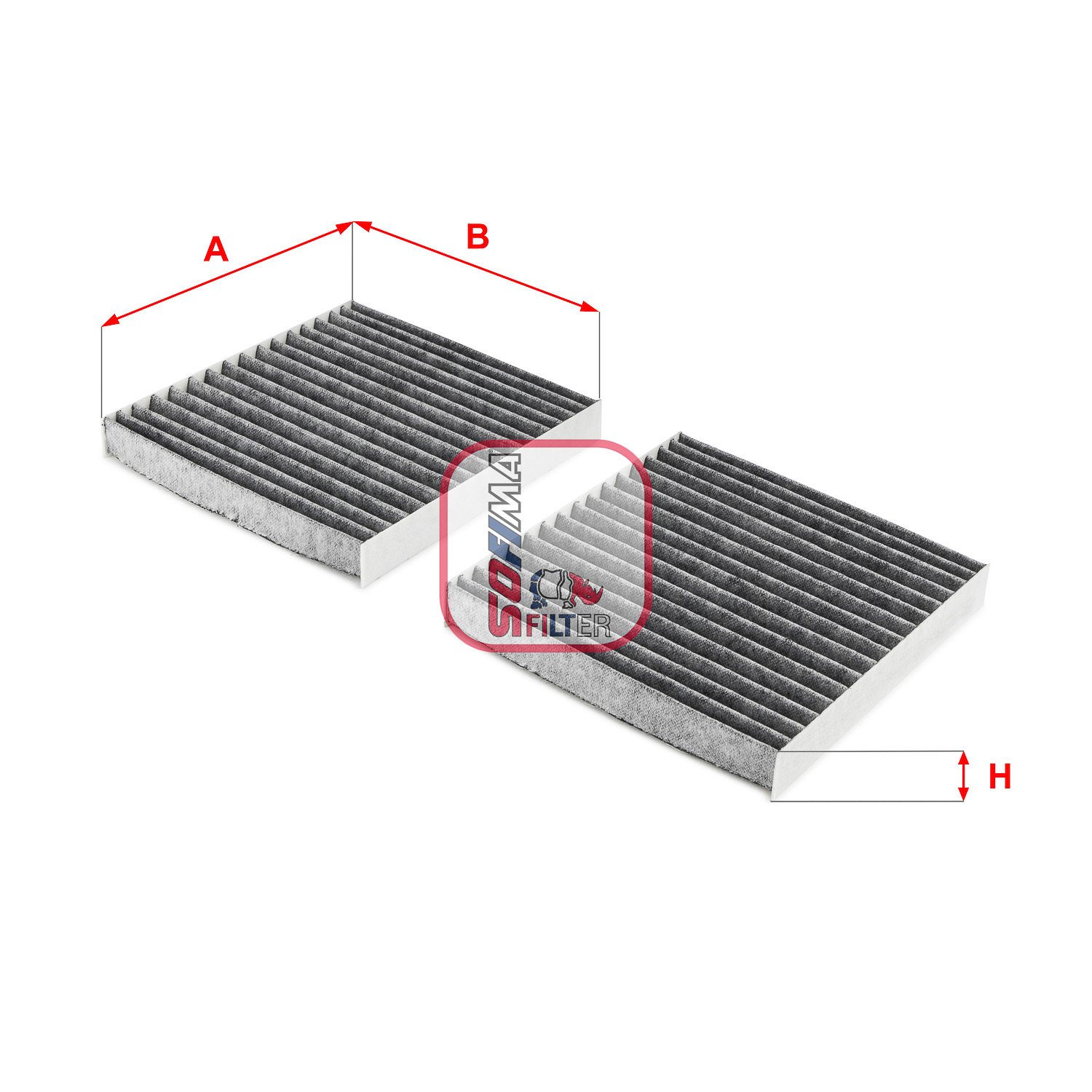 A
B
SOFIMA
FILTER
H