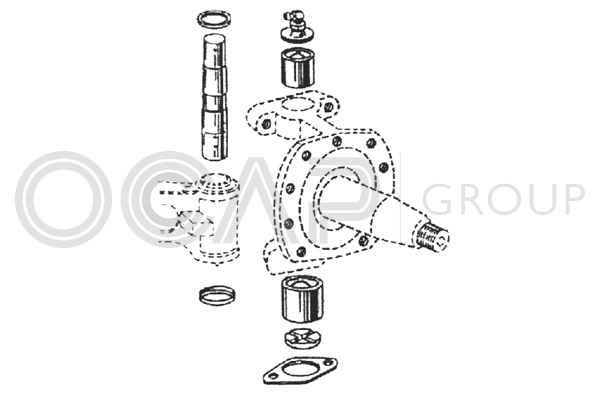 OCAP GROUP