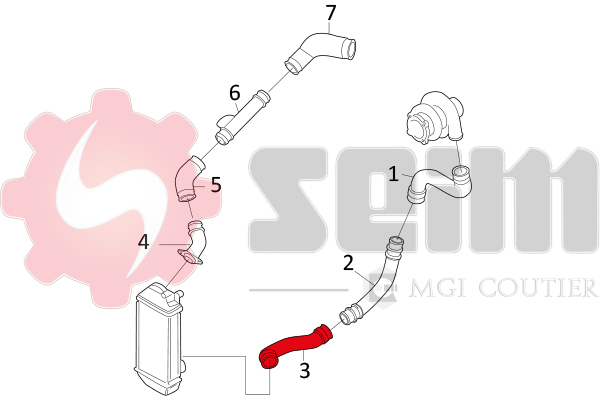 7
6
5
4
1
2
3
seim
MGI COUTIER