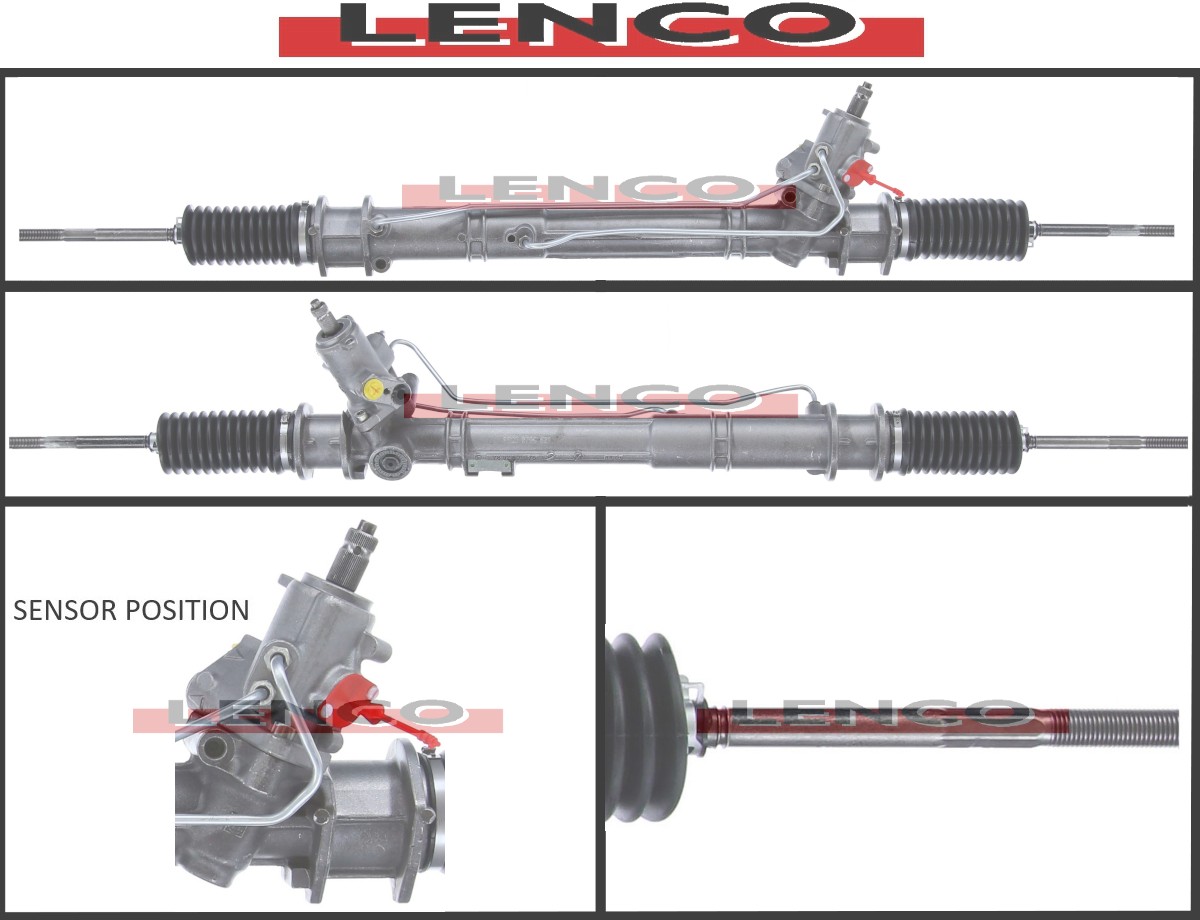 LENCO

LENCO

LENCO

SENSOR POSITION

LENCO

LENCO