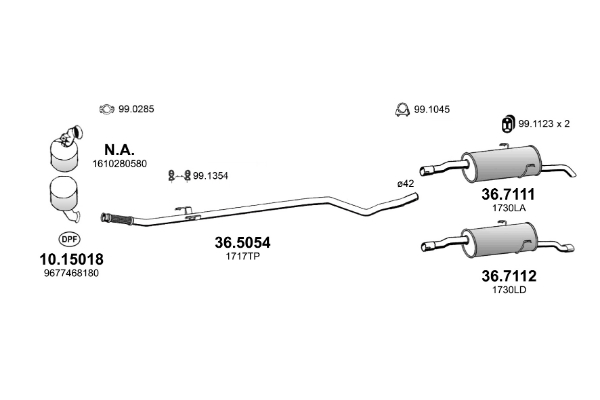 99.0285

99.1045

99.1123 x 2

N.A.
1610280580

99.1354

ø42

36.7111
1730LA

DPF

10.15018
9677468180

36.5054
1717TP

36.7112
1730LD