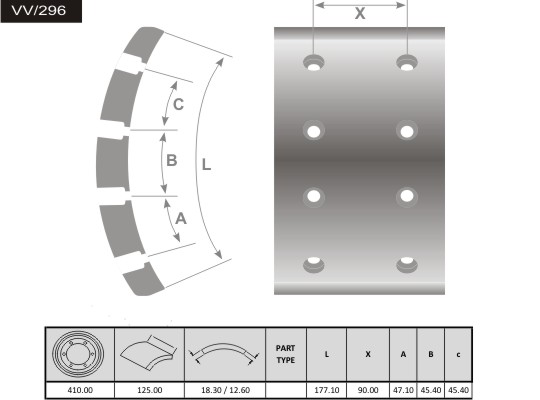 VV/296

X

C

B

L

A

|  |  |  | PART TYPE | L | X | A | B | c |
|---|---|---|---|---|---|---|---|---|
| 410.00 | 125.00 | 18.30 / 12.60 |  | 177.10 | 90.00 | 47.10 | 45.40 | 45.40 |