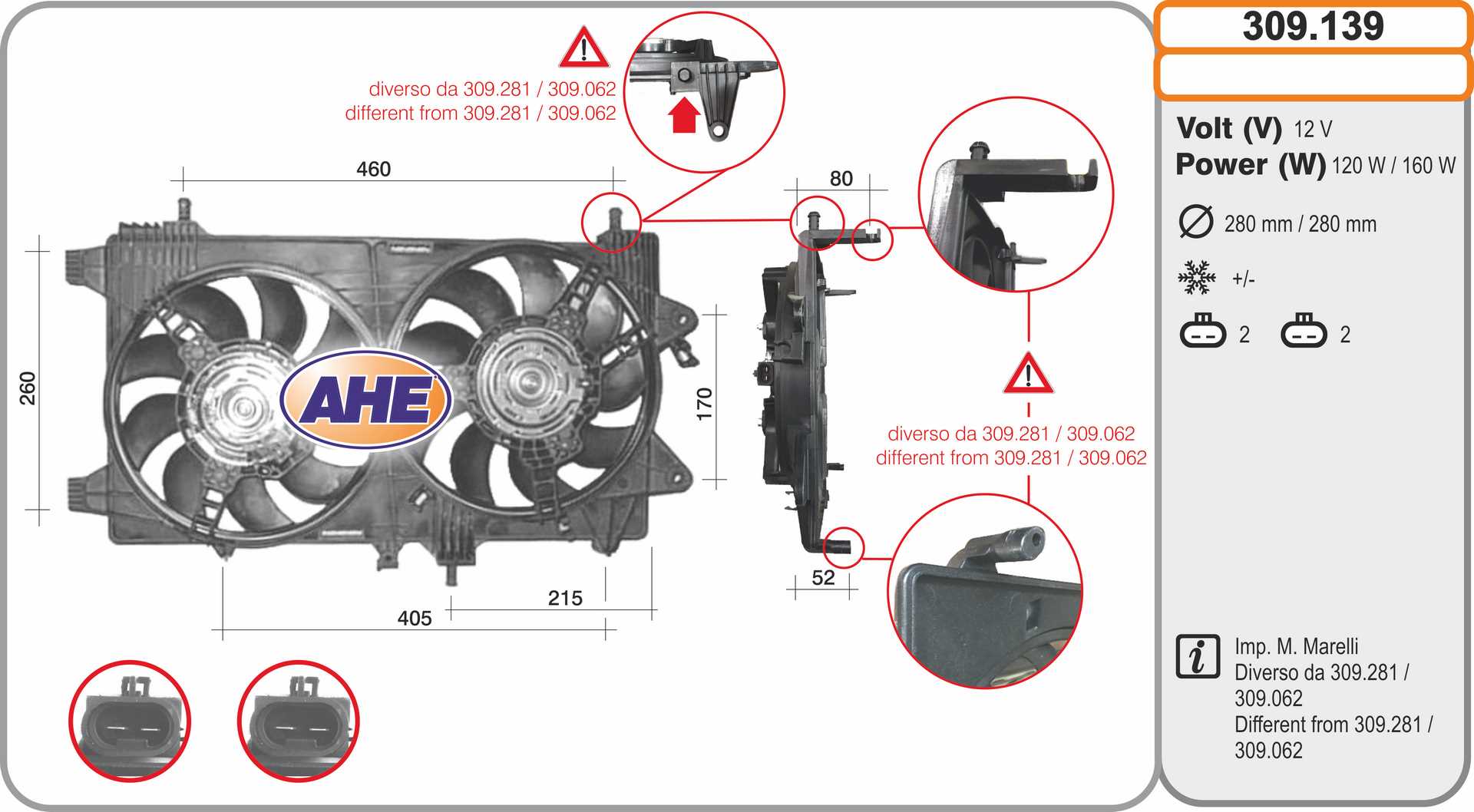 diverso da 309.281 / 309.062
different from 309.281 / 309.062

460

80

260

AHE

170

diverso da 309.281 / 309.062
different from 309.281 / 309.062

52

215

405

309.139

Volt (V) 12 V
Power (W) 120 W / 160 W

280 mm / 280 mm

+/-

2 2

Imp. M. Marelli
Diverso da 309.281 / 309.062
Different from 309.281 / 309.062