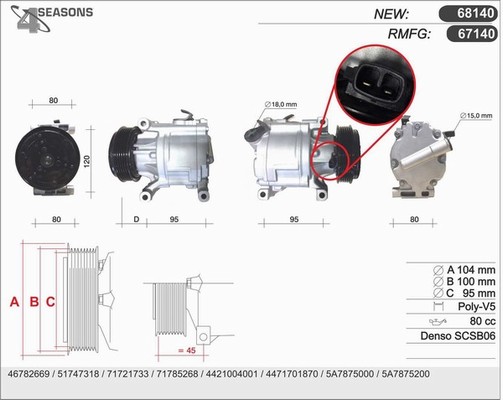 4 SEASONS

NEW: 68140

RMFG: 67140

80

120

80

D 95

∅18,0 mm

95

∅15,0 mm

80

A B C

= 45

∅ A 104 mm
∅ B 100 mm
∅ C 95 mm
Poly-V5
80 cc
Denso SCSB06

46782669 / 51747318 / 71721733 / 71785268 / 4421004001 / 4471701870 / 5A7875000 / 5A7875200