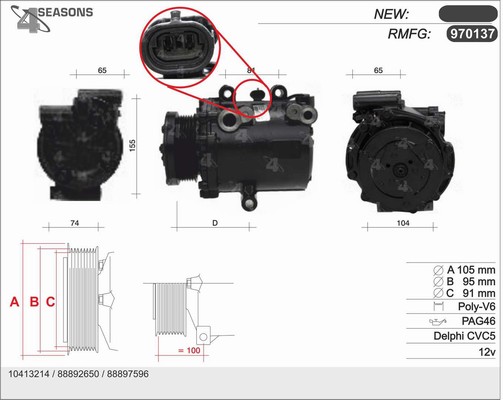 4 SEASONS

NEW:

RMFG: 970137

65

81

65

155

74

D

104

A B C

= 100

∅ A 105 mm
∅ B 95 mm
∅ C 91 mm

Poly-V6

PAG46

Delphi CVC5

12v

10413214 / 88892650 / 88897596