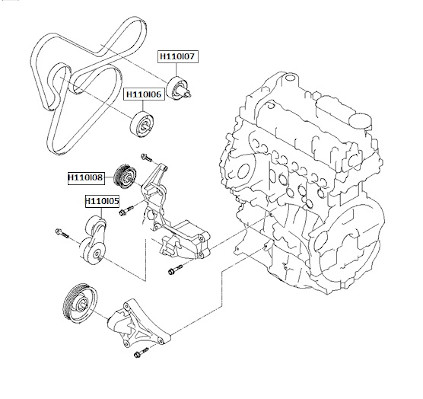 H110I07
H110I06
H110I08
H110I05