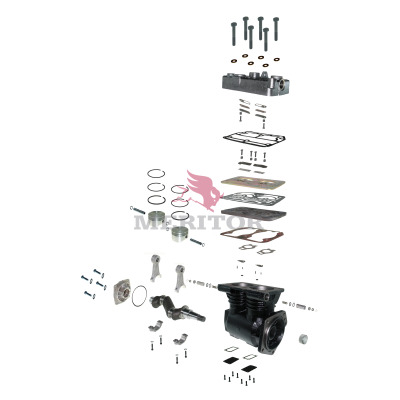 MERITOR