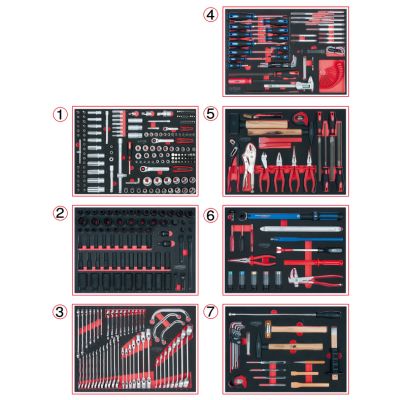 4

1

5

2

6

3

7