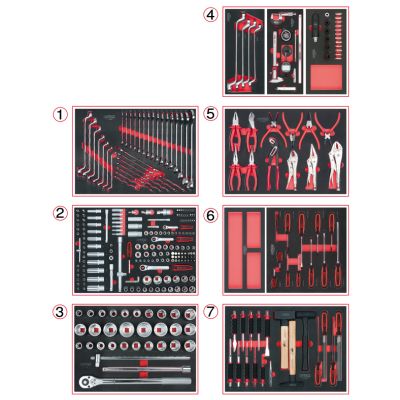 4

1

5

2

6

3

7