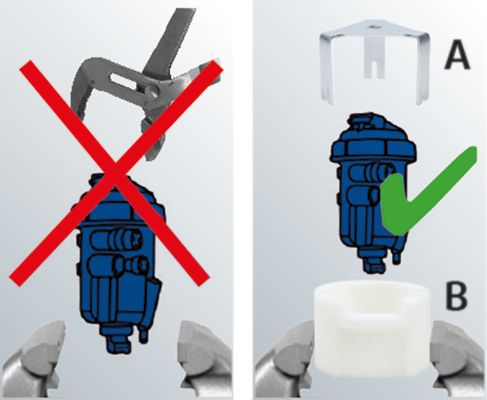 A

B