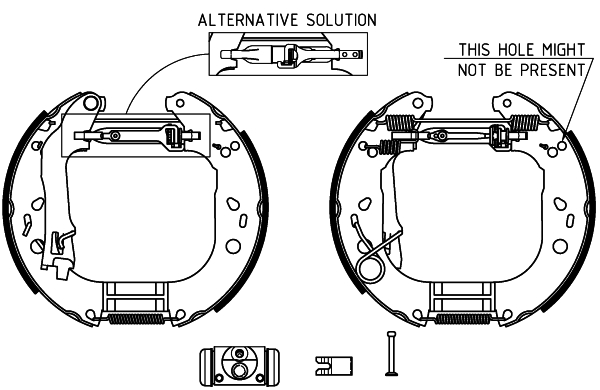 ALTERNATIVE SOLUTION

THIS HOLE MIGHT NOT BE PRESENT