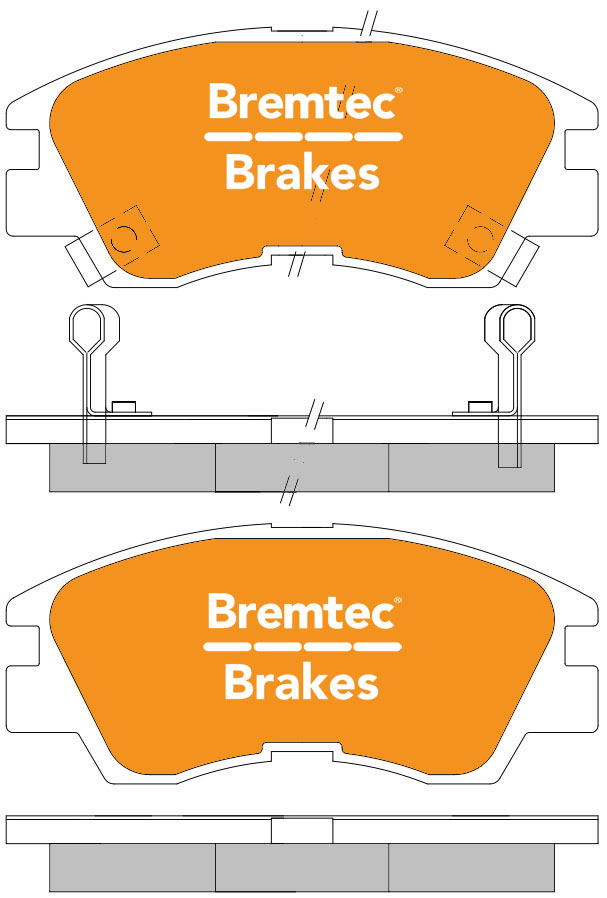 Bremtec®
Brakes

Bremtec®
Brakes