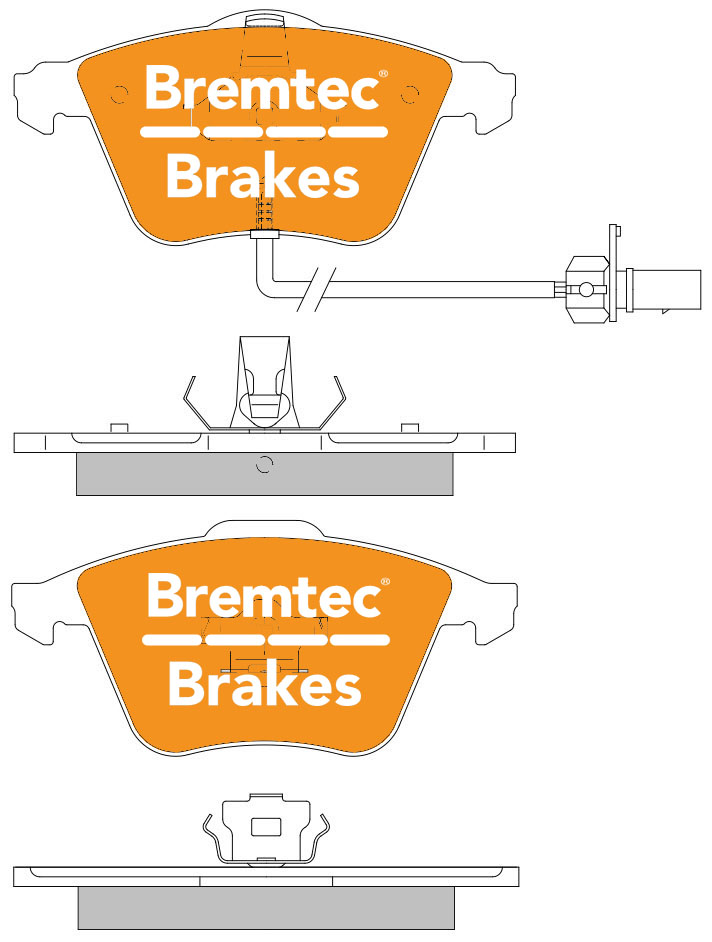 Bremtec®
Brakes

Bremtec®
Brakes