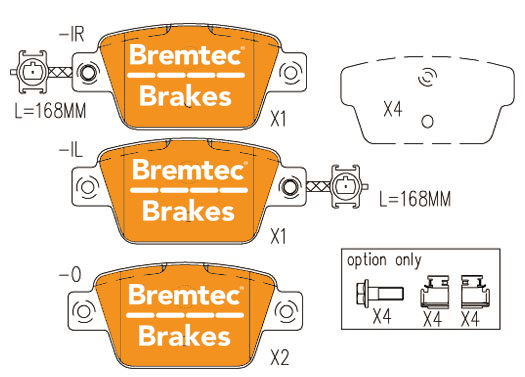 -IR

Bremtec®
Brakes

L=168MM

X1

X4

-IL

Bremtec®
Brakes

L=168MM

X1

-O

Bremtec®
Brakes

X2

option only

X4

X4

X4