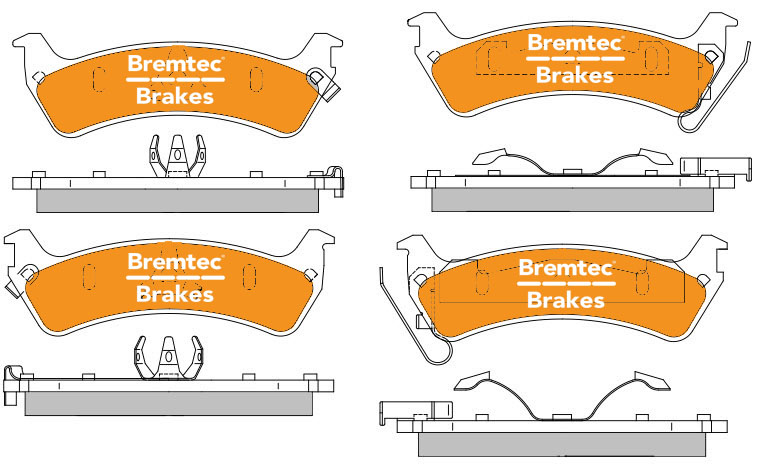 Bremtec
Brakes

Bremtec
Brakes

Bremtec
Brakes

Bremtec
Brakes