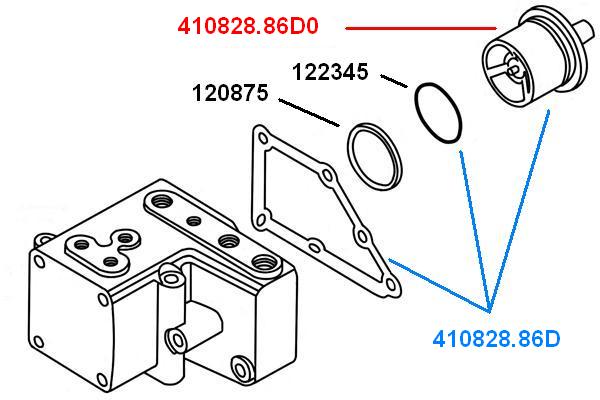 410828.86D0

122345

120875

410828.86D