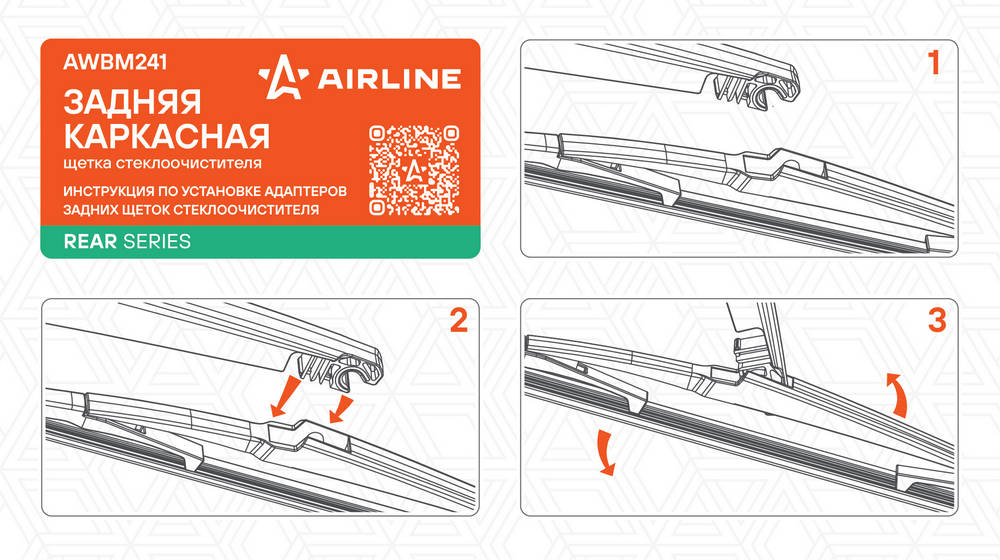 AWBM241

AIRLINE

ЗАДНЯЯ КАРКАСНАЯ
щетка стеклоочистителя

ИНСТРУКЦИЯ ПО УСТАНОВКЕ АДАПТЕРОВ ЗАДНИХ ЩЕТОК СТЕКЛООЧИСТИТЕЛЯ

REAR SERIES

1

2

3