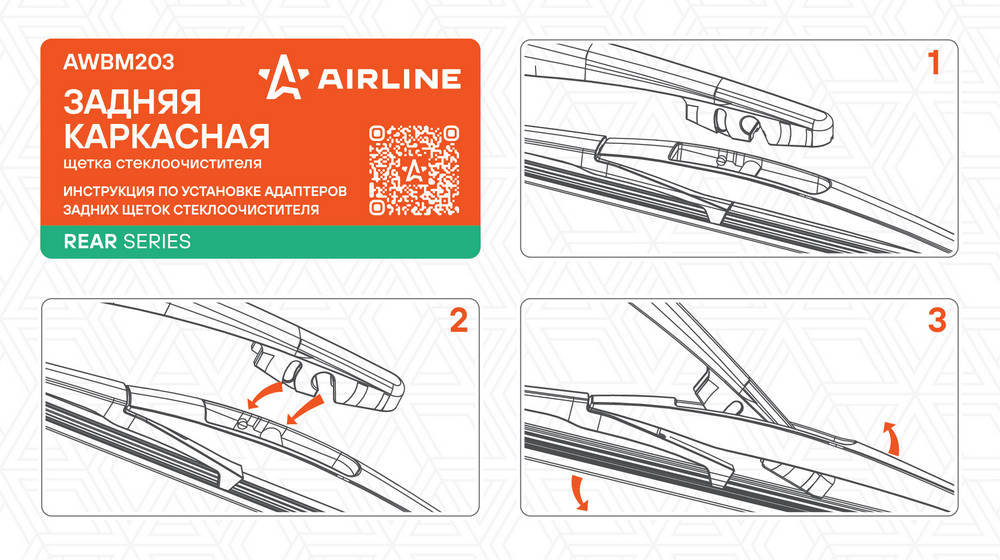 AWBM203

AIRLINE

ЗАДНЯЯ КАРКАСНАЯ

щетка стеклоочистителя

ИНСТРУКЦИЯ ПО УСТАНОВКЕ АДАПТЕРОВ ЗАДНИХ ЩЕТОК СТЕКЛООЧИСТИТЕЛЯ

REAR SERIES

1

2

3