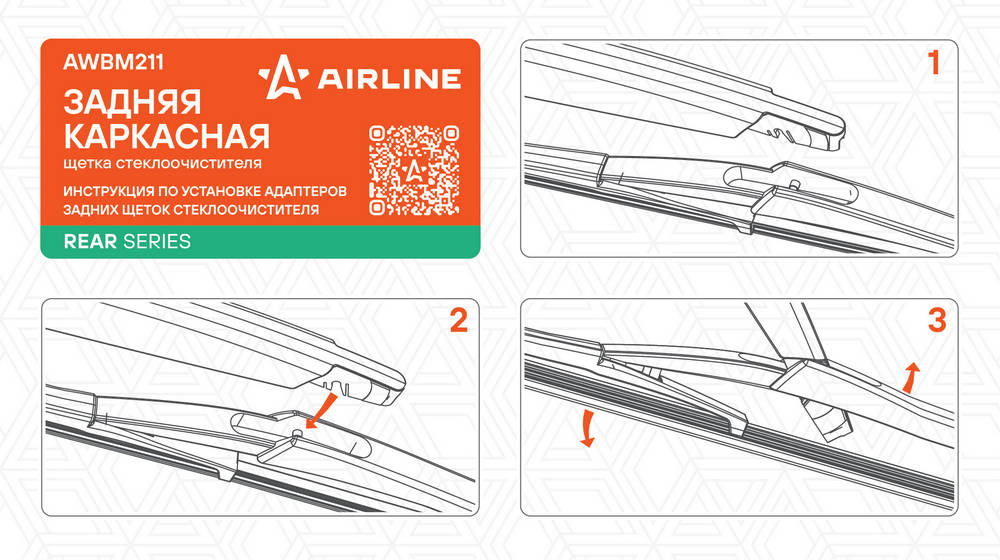 AWBM211

AIRLINE

ЗАДНЯЯ КАРКАСНАЯ

щетка стеклоочистителя

ИНСТРУКЦИЯ ПО УСТАНОВКЕ АДАПТЕРОВ ЗАДНИХ ЩЕТОК СТЕКЛООЧИСТИТЕЛЯ

REAR SERIES

1

2

3