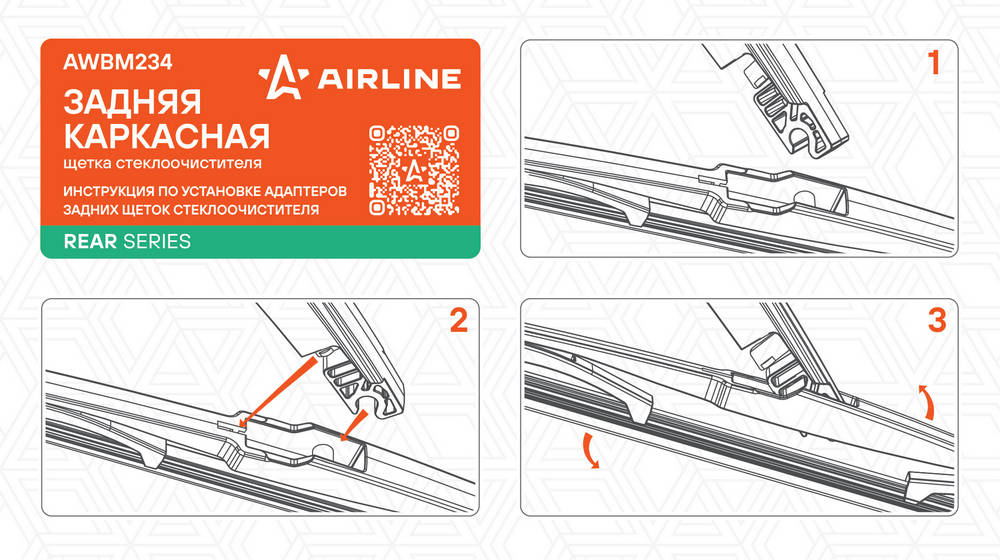 AWBM234

AIRLINE

ЗАДНЯЯ КАРКАСНАЯ

щетка стеклоочистителя

ИНСТРУКЦИЯ ПО УСТАНОВКЕ АДАПТЕРОВ ЗАДНИХ ЩЕТОК СТЕКЛООЧИСТИТЕЛЯ

REAR SERIES

1

2

3