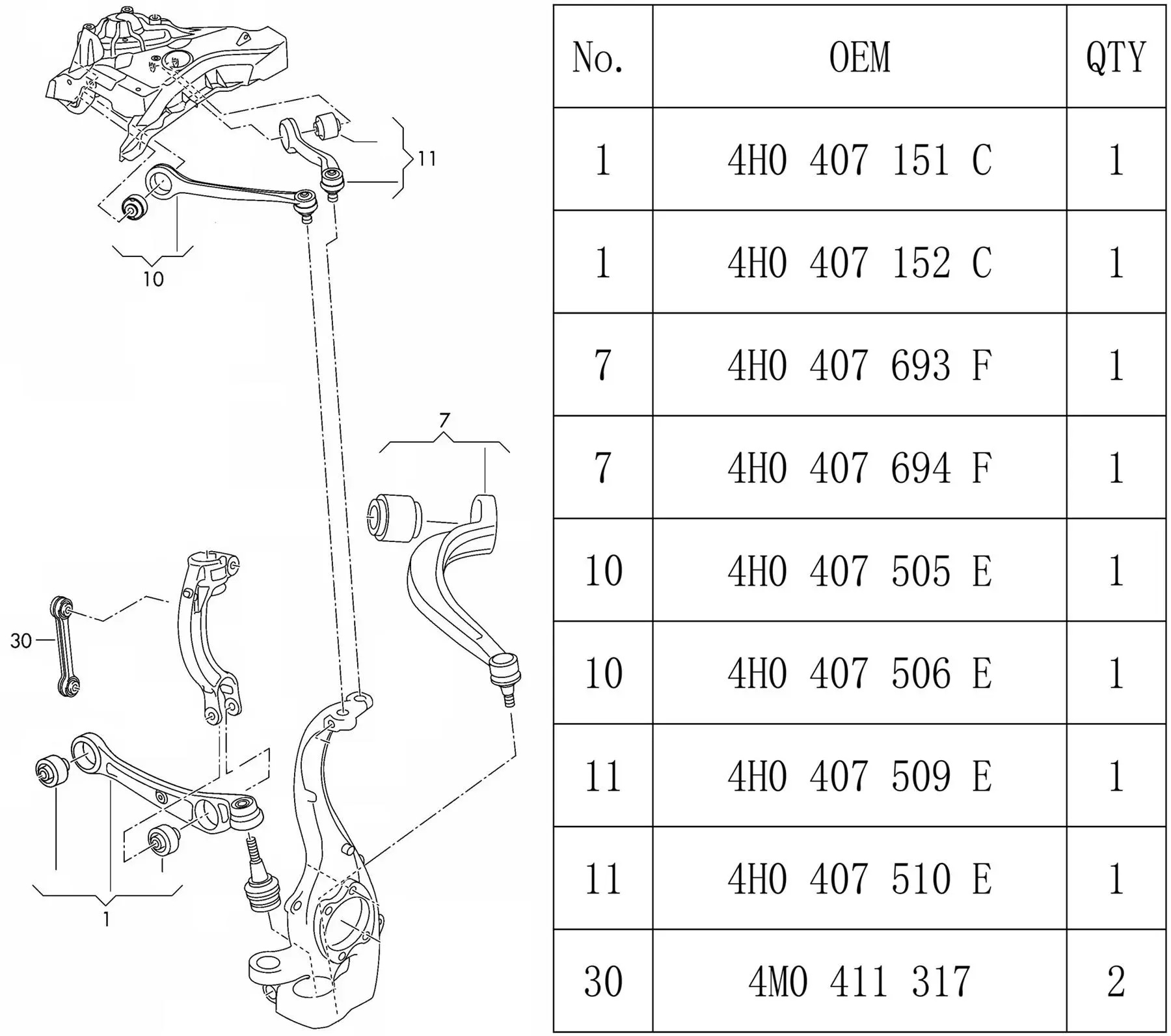 11

10

7

30

1

| No. | OEM | QTY |
|---|---|---|
| 1 | 4H0 407 151 C | 1 |
| 1 | 4H0 407 152 C | 1 |
| 7 | 4H0 407 693 F | 1 |
| 7 | 4H0 407 694 F | 1 |
| 10 | 4H0 407 505 E | 1 |
| 10 | 4H0 407 506 E | 1 |
| 11 | 4H0 407 509 E | 1 |
| 11 | 4H0 407 510 E | 1 |
| 30 | 4M0 411 317 | 2 |