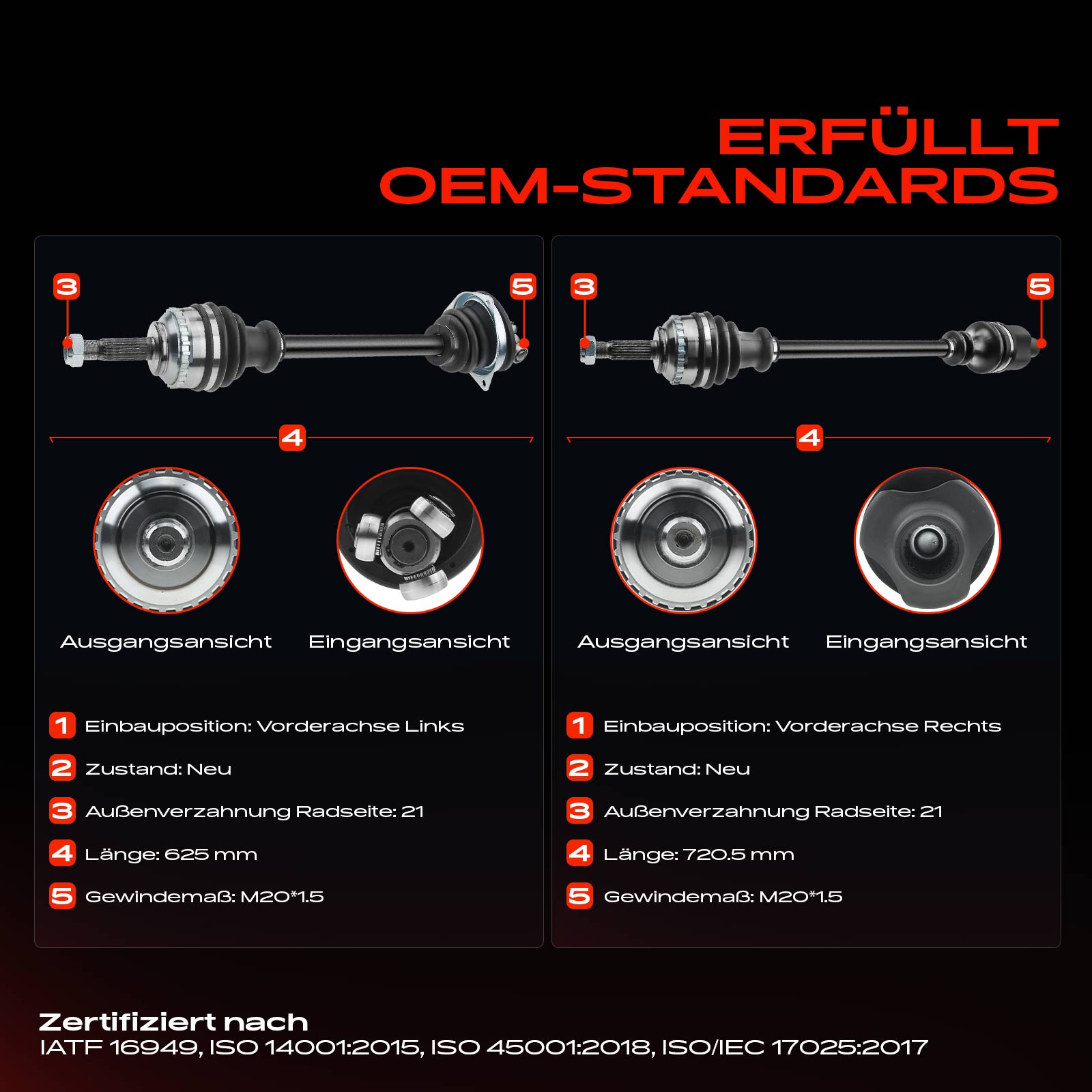 ERFÜLLT
OEM-STANDARDS

3 5

4

Ausgangsansicht Eingangsansicht

1 Einbauposition: Vorderachse Links
2 Zustand: Neu
3 Außenverzahnung Radseite: 21
4 Länge: 625 mm
5 Gewindemaß: M20*1.5

3 5

4

Ausgangsansicht Eingangsansicht

1 Einbauposition: Vorderachse Rechts
2 Zustand: Neu
3 Außenverzahnung Radseite: 21
4 Länge: 720.5 mm
5 Gewindemaß: M20*1.5

Zertifiziert nach
IATF 16949, ISO 14001:2015, ISO 45001:2018, ISO/IEC 17025:2017