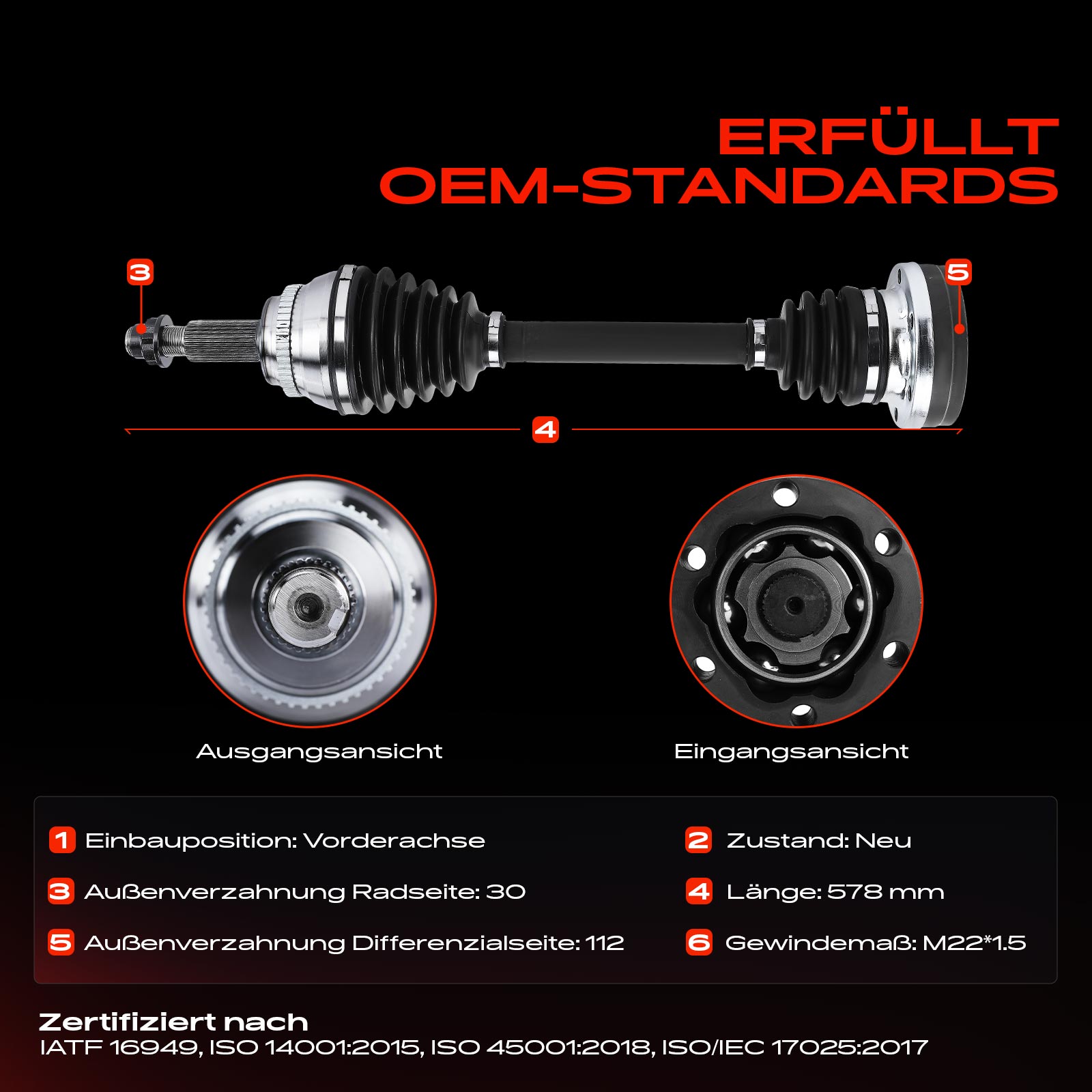 ERFÜLLT
OEM-STANDARDS

3

5

4

Ausgangsansicht

Eingangsansicht

1 Einbauposition: Vorderachse

2 Zustand: Neu

3 Außenverzahnung Radseite: 30

4 Länge: 578 mm

5 Außenverzahnung Differenzialseite: 112

6 Gewindemaß: M22*1.5

Zertifiziert nach
IATF 16949, ISO 14001:2015, ISO 45001:2018, ISO/IEC 17025:2017