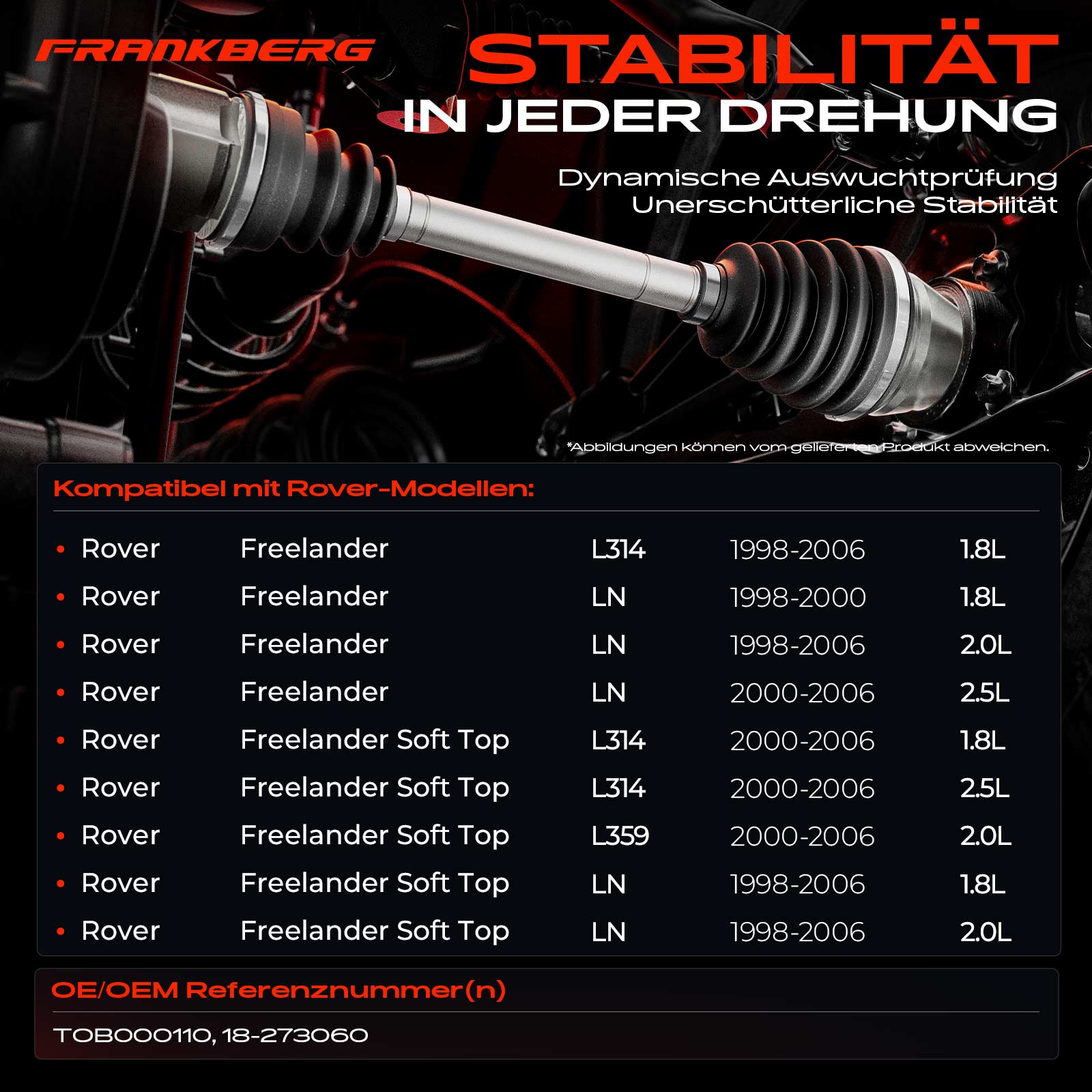 FRANKBERG

STABILITÄT
IN JEDER DREHUNG

Dynamische Auswuchtprüfung
Unerschütterliche Stabilität

*Abbildungen können vom gelieferten Produkt abweichen.

Kompatibel mit Rover-Modellen:

| | | | | |
|---|---|---|---|---|
| • Rover | Freelander | L314 | 1998-2006 | 1.8L |
| • Rover | Freelander | LN | 1998-2000 | 1.8L |
| • Rover | Freelander | LN | 1998-2006 | 2.0L |
| • Rover | Freelander | LN | 2000-2006 | 2.5L |
| • Rover | Freelander Soft Top | L314 | 2000-2006 | 1.8L |
| • Rover | Freelander Soft Top | L314 | 2000-2006 | 2.5L |
| • Rover | Freelander Soft Top | L359 | 2000-2006 | 2.0L |
| • Rover | Freelander Soft Top | LN | 1998-2006 | 1.8L |
| • Rover | Freelander Soft Top | LN | 1998-2006 | 2.0L |

OE/OEM Referenznummer(n)

TOB000110, 18-273060