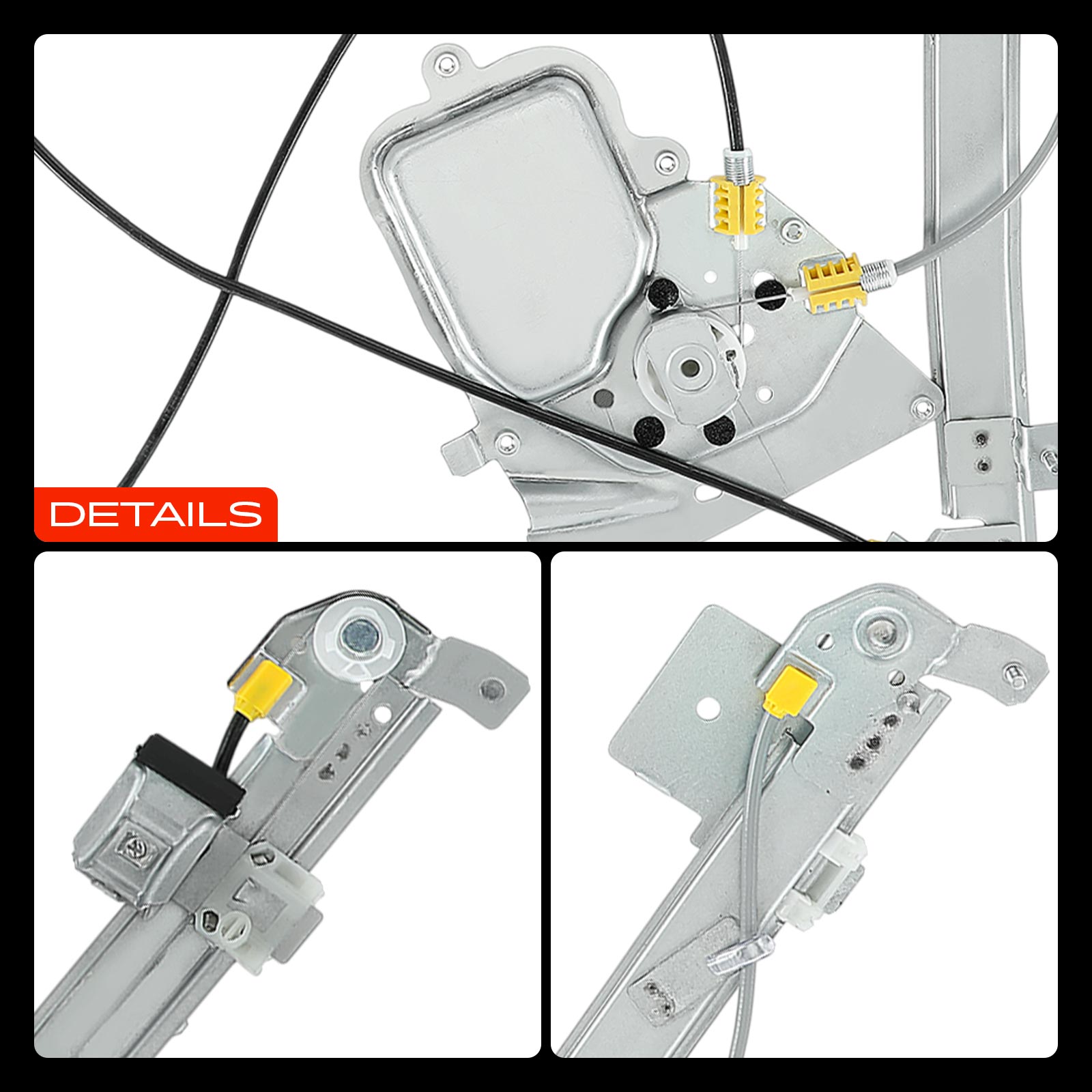 DETAILS