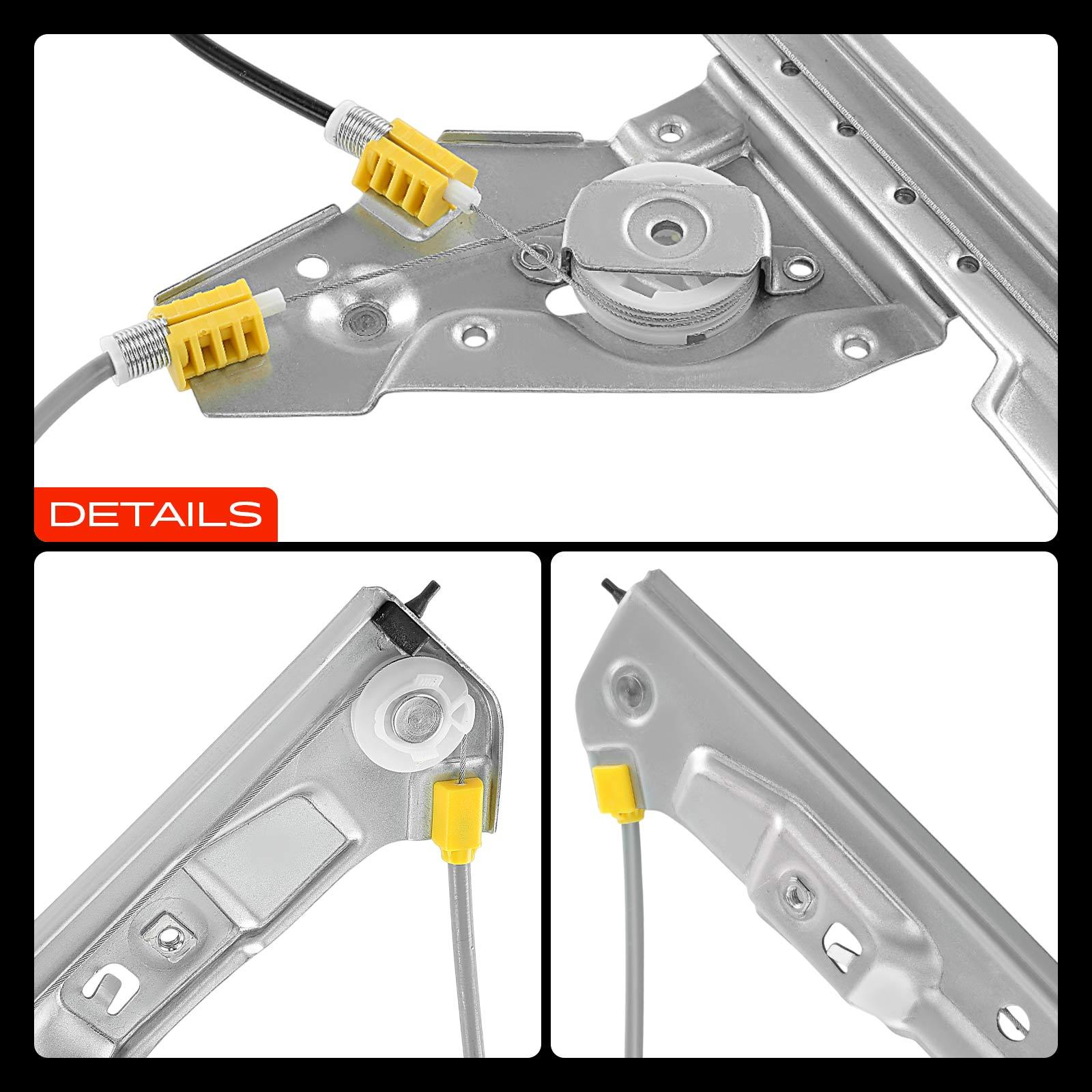 DETAILS