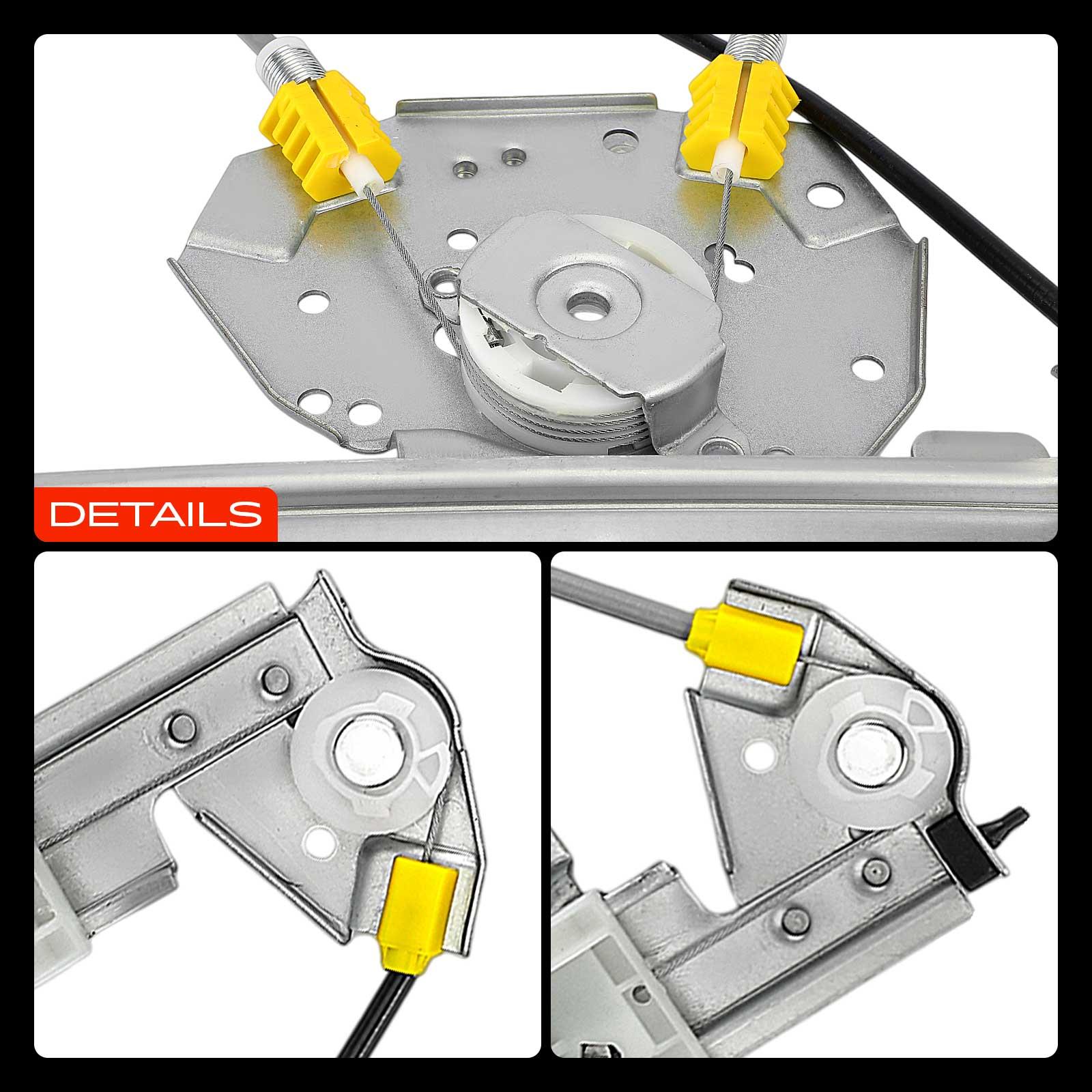 DETAILS