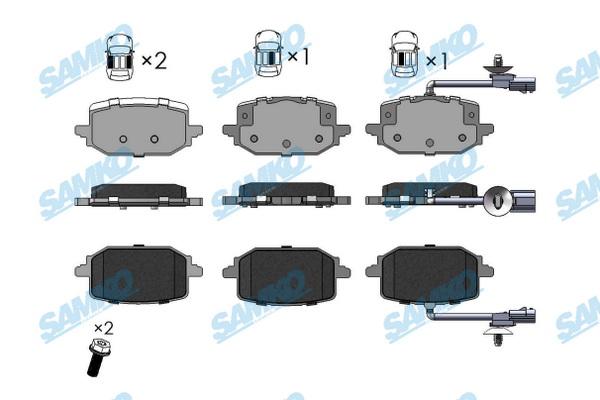 ×2 ×1 ×1

×2

SAMKO