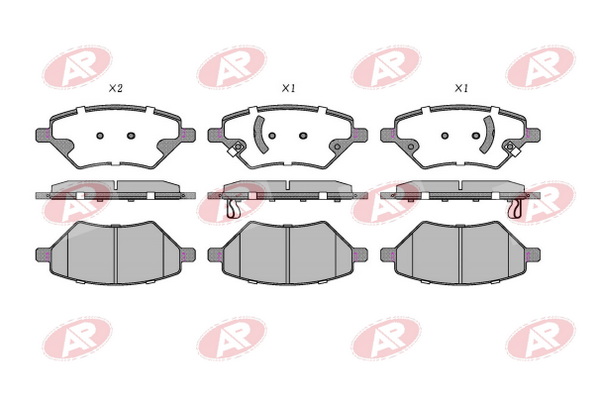 AR AR AR AR
X2 X1 X1
AR AR AR AR
AR AR AR AR