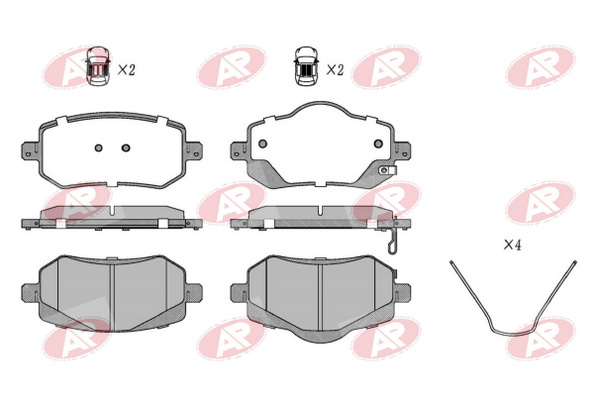 AR ×2 AR ×2 AR AR
AR AR AR AR
×4
AR AR AR AR